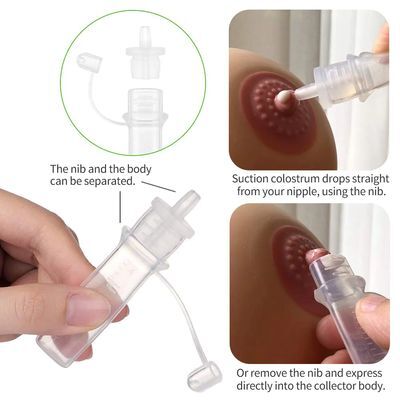 The nib and the body can be separated.

Suction colostrum drops straight from your nipple, using the nib.

Or remove the nib and express directly into the collector body.