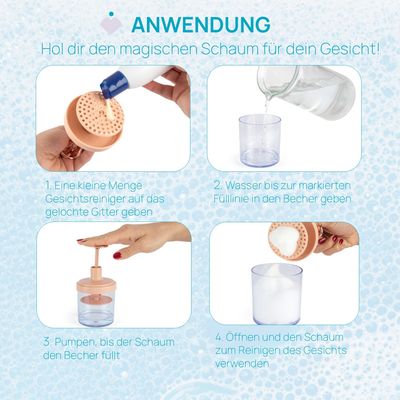 ANWENDUNG

Hol dir den magischen Schaum für dein Gesicht!

1. Eine kleine Menge Gesichtsreiniger auf das gelochte Gitter geben

2. Wasser bis zur markierten Fülllinie in den Becher geben

3. Pumpen, bis der Schaum den Becher füllt

4. Öffnen und den Schaum zum Reinigen des Gesichts verwenden